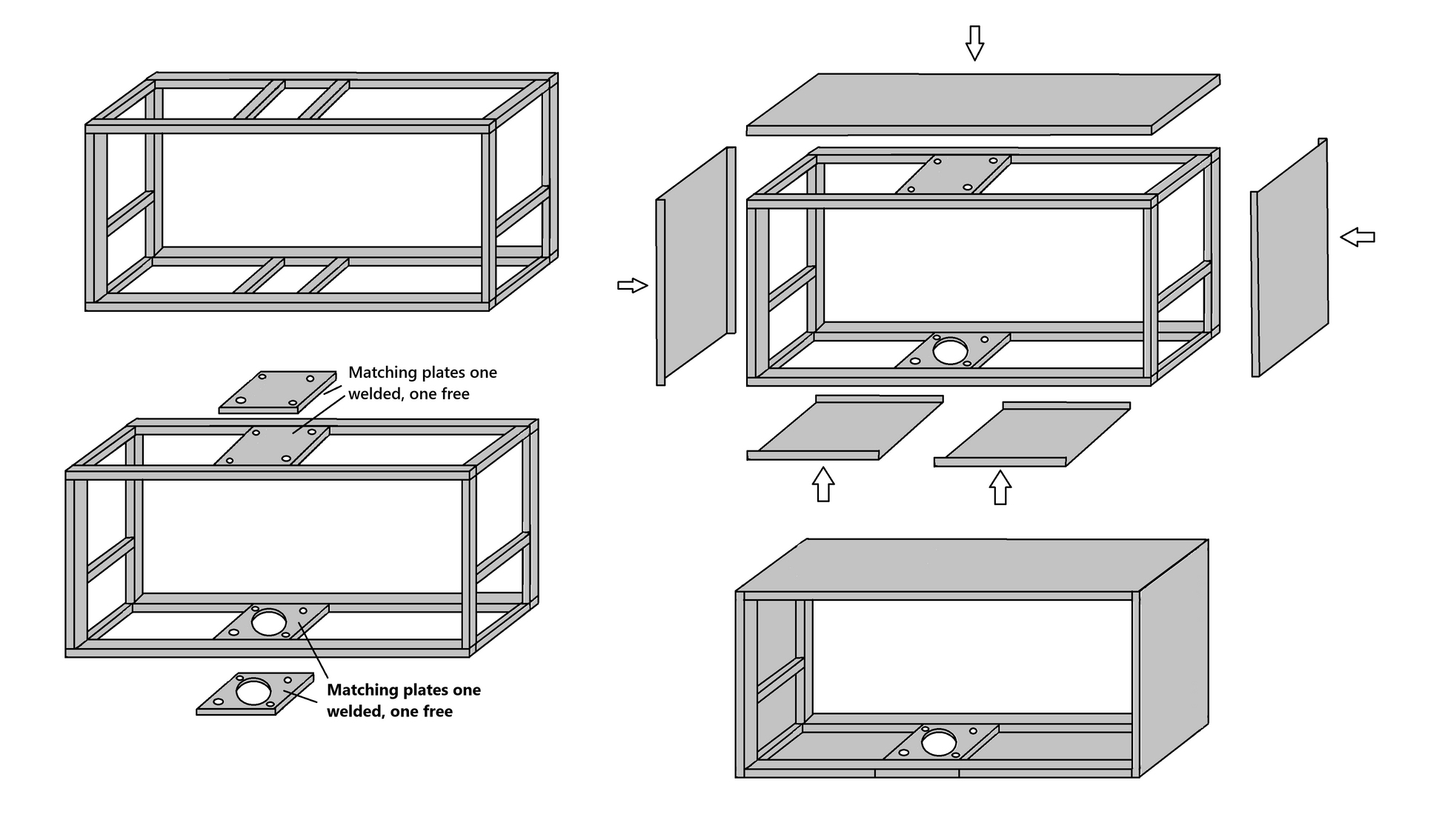 Matching plates one welded, one free

Matching plates one welded, one free