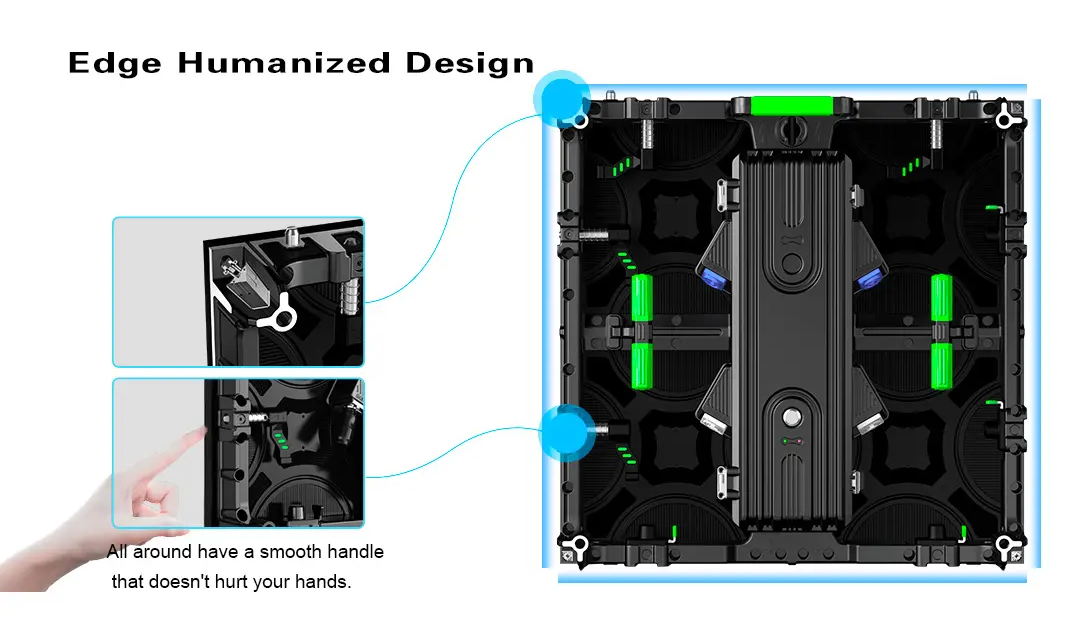 Edge Humanized Design

All around have a smooth handle that doesn't hurt your hands.